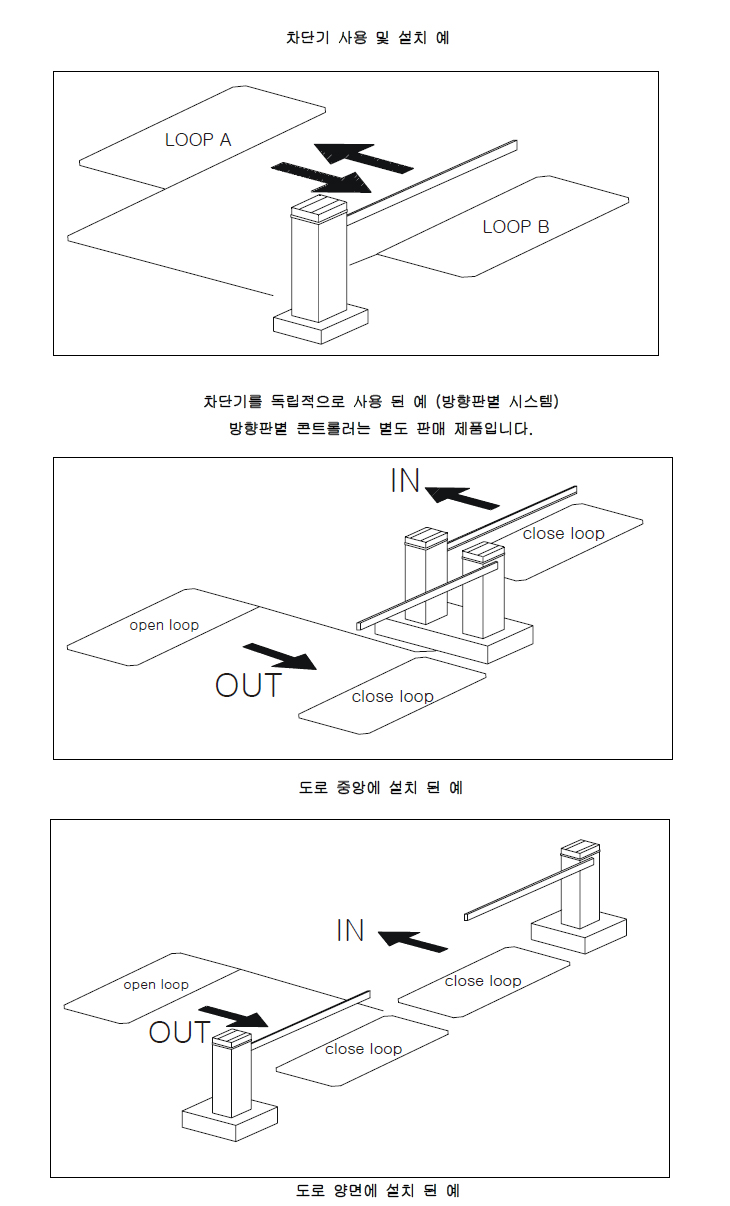 차단기 사용 및 설치 예

LOOP A

LOOP B

차단기를 독립적으로 사용 된 예 (방향판별 시스템)
방향판별 콘트롤러는 별도 판매 제품입니다.

IN

close loop

open loop

OUT

close loop

도로 중앙에 설치 된 예

IN

close loop

open loop

OUT

close loop

도로 양면에 설치 된 예