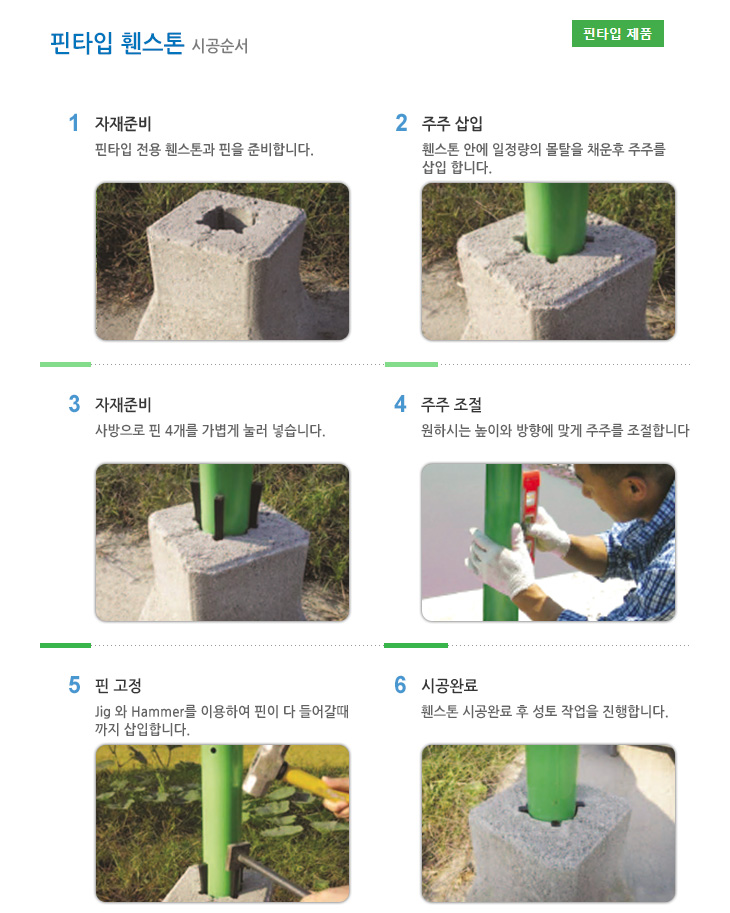 핀타입 휀스톤 시공순서

핀타입 제품

1 자재준비
핀타입 전용 휀스톤과 핀을 준비합니다.

2 주주 삽입
휀스톤 안에 일정량의 몰탈을 채운후 주주를 삽입 합니다.

3 자재준비
사방으로 핀 4개를 가볍게 눌러 넣습니다.

4 주주 조절
원하시는 높이와 방향에 맞게 주주를 조절합니다

5 핀 고정
Jig 와 Hammer를 이용하여 핀이 다 들어갈때 까지 삽입합니다.

6 시공완료
휀스톤 시공완료 후 성토 작업을 진행합니다.