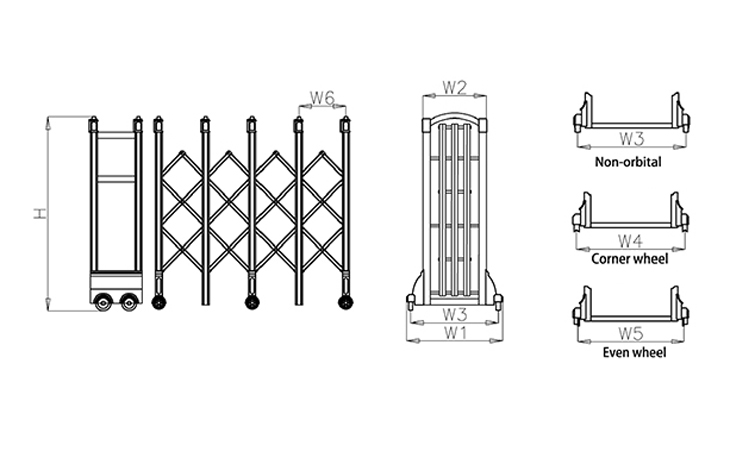 H

W6

W2

W3

W1

W3

Non-orbital

W4

Corner wheel

W5

Even wheel