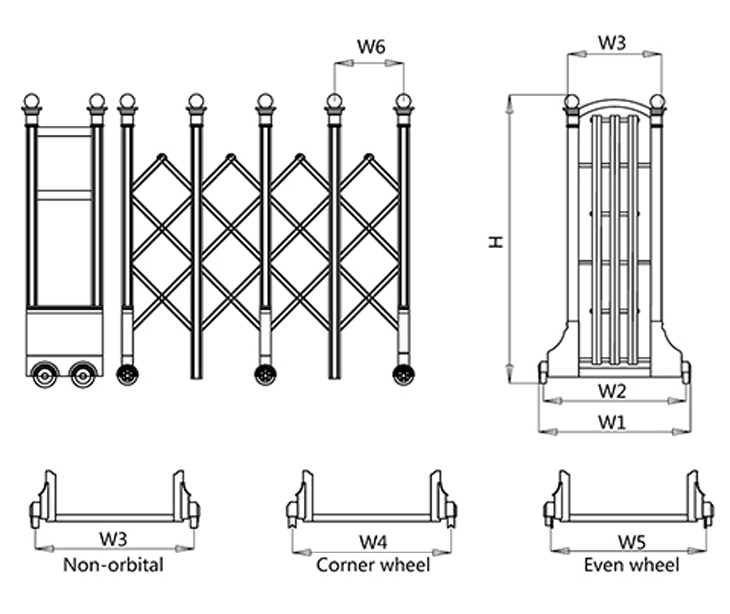 W6

W3

H

W2

W1

W3
Non-orbital

W4
Corner wheel

W5
Even wheel