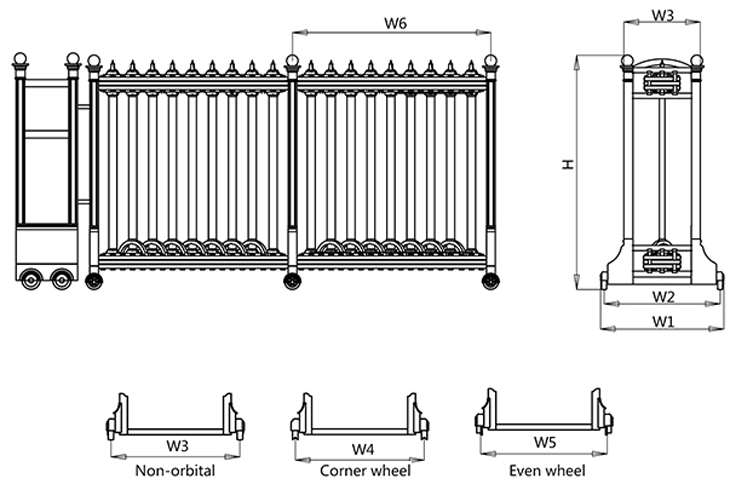 W6

W3

H

W2

W1

W3
Non-orbital

W4
Corner wheel

W5
Even wheel