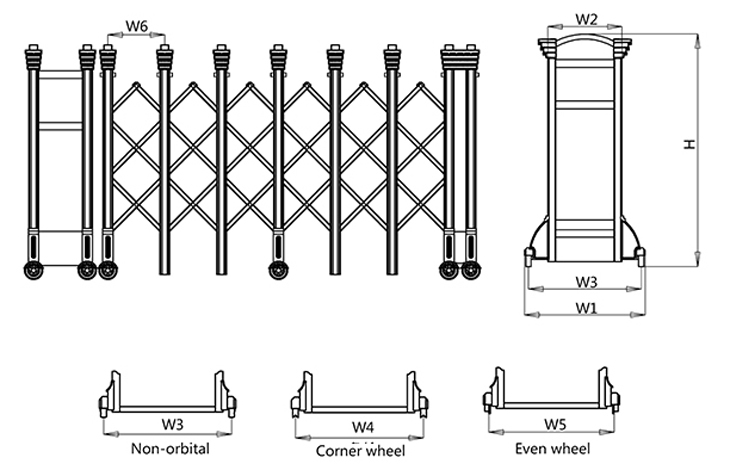 W6

W2

H

W3

W1

W3

Non-orbital

W4

Corner wheel

W5

Even wheel