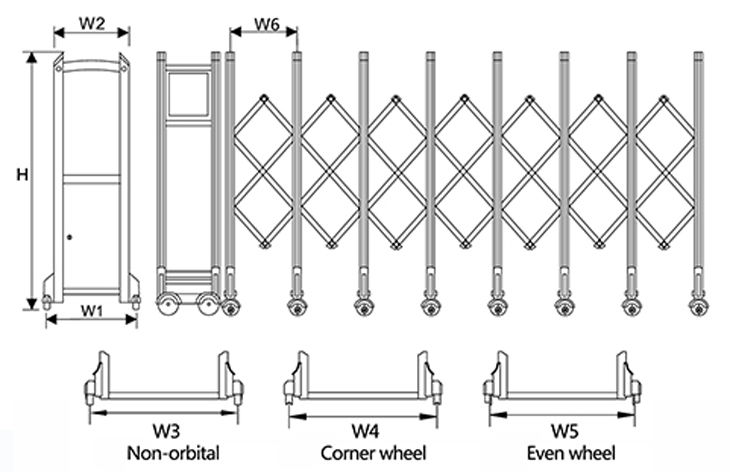 W2
W6
H
W1
W3
Non-orbital
W4
Corner wheel
W5
Even wheel