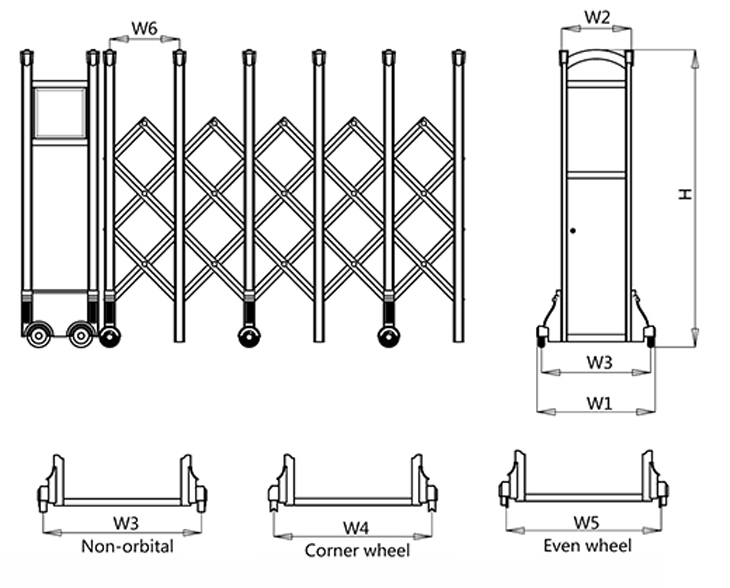 W6

W2

H

W3

W1

W3
Non-orbital

W4
Corner wheel

W5
Even wheel