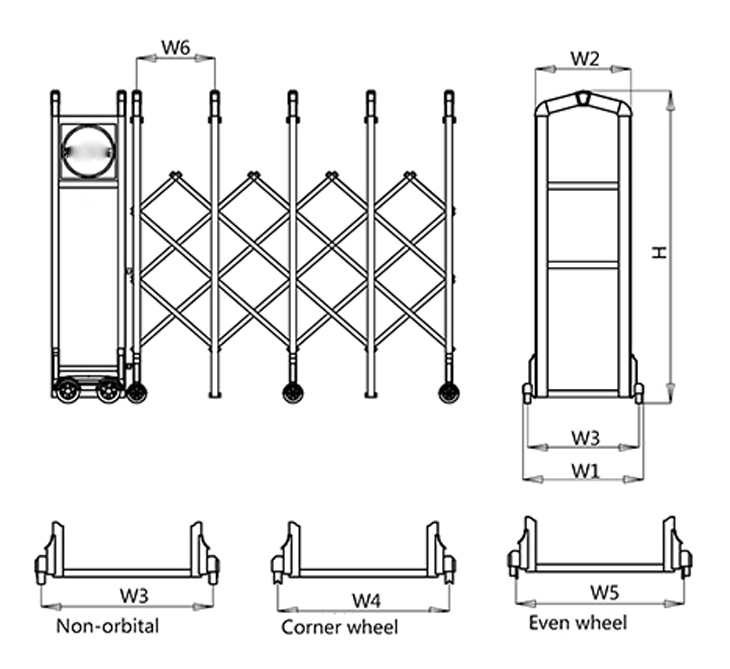 W6

W2

H

W3

W1

W3
Non-orbital

W4
Corner wheel

W5
Even wheel