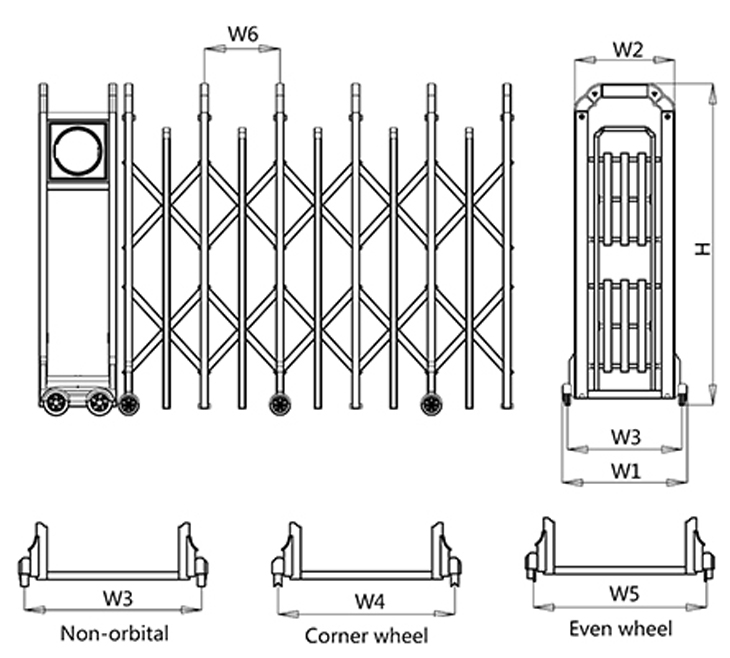 W6

W2

H

W3

W1

W3

Non-orbital

W4

Corner wheel

W5

Even wheel