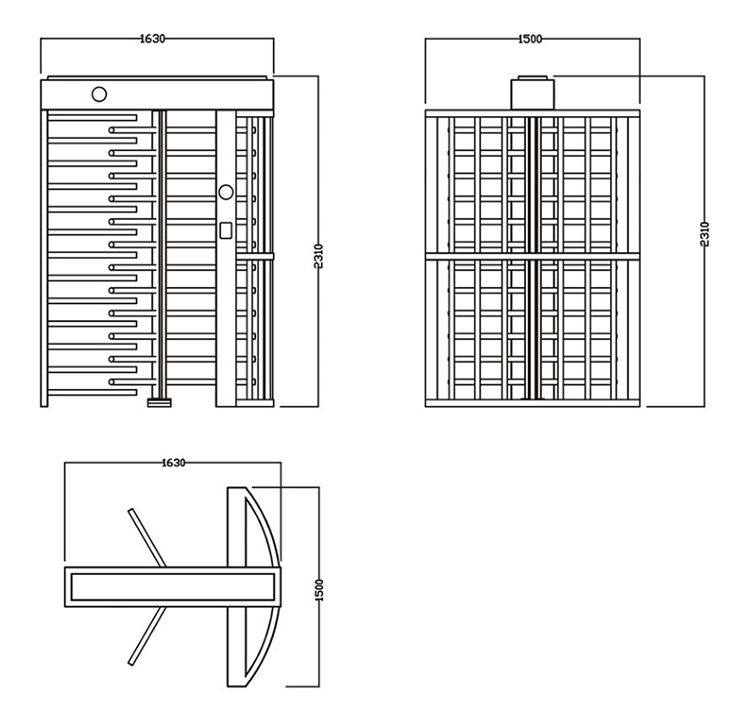 1630

2310

1500

2310

1630

1500