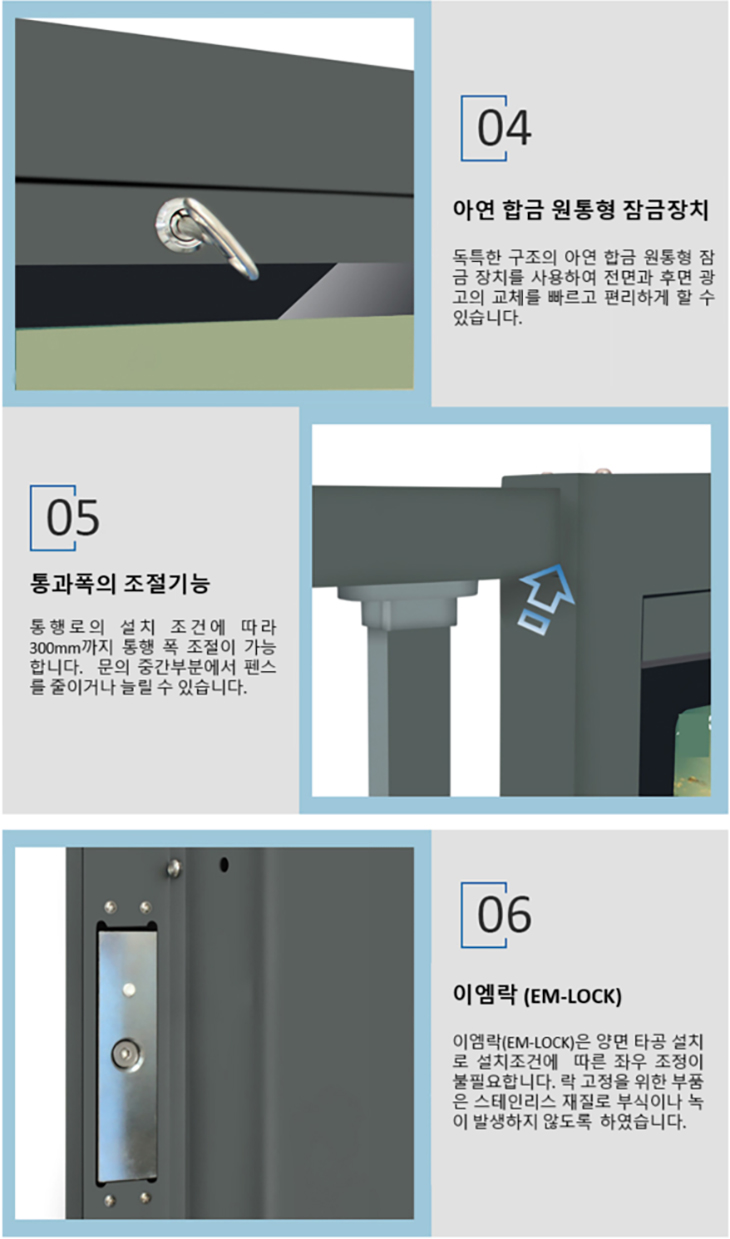 04

아연 합금 원통형 잠금장치

독특한 구조의 아연 합금 원통형 잠금 장치를 사용하여 전면과 후면 광고의 교체를 빠르고 편리하게 할 수 있습니다.

05

통과폭의 조절기능

통행로의 설치 조건에 따라 300mm까지 통행 폭 조절이 가능합니다. 문의 중간부분에서 펜스를 줄이거나 늘릴 수 있습니다.

06

이엠락 (EM-LOCK)

이엠락(EM-LOCK)은 양면 타공 설치로 설치조건에 따른 좌우 조정이 불필요합니다. 락 고정을 위한 부품은 스테인리스 재질로 부식이나 녹이 발생하지 않도록 하였습니다.