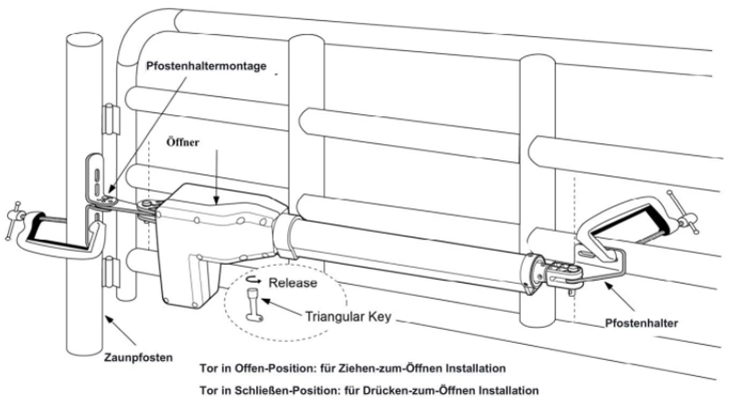 Pfostenhaltermontage

Öffner

Release

Triangular Key

Pfostenhalter

Zaunpfosten

Tor in Offen-Position: für Ziehen-zum-Öffnen Installation

Tor in Schließen-Position: für Drücken-zum-Öffnen Installation