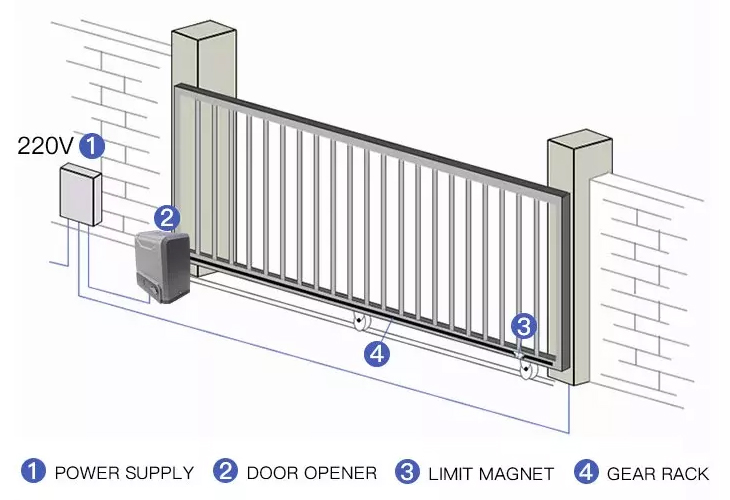 220V 1

2

3

4

1 POWER SUPPLY 2 DOOR OPENER 3 LIMIT MAGNET 4 GEAR RACK