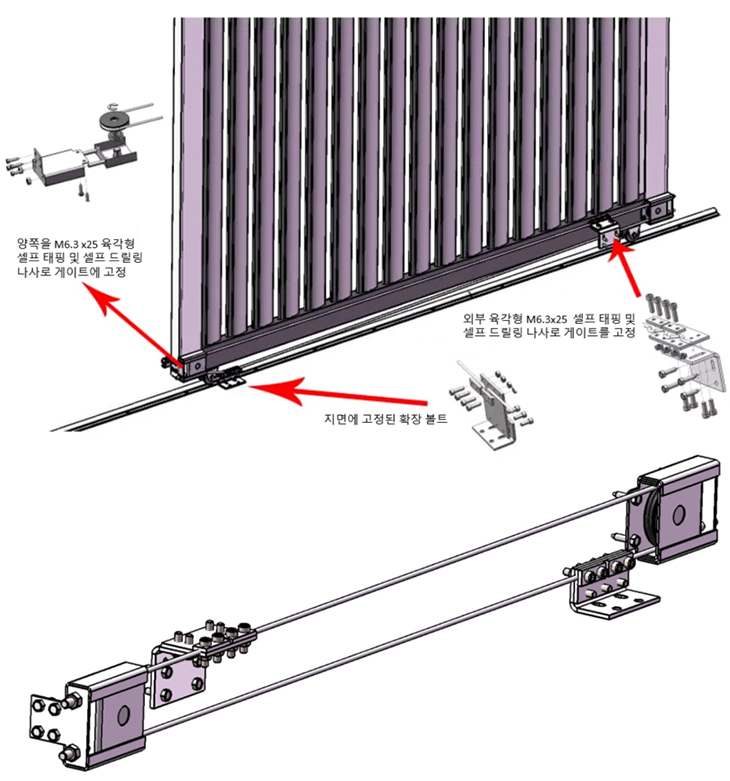 양쪽을 M6.3 x25 육각형 셀프 태핑 및 셀프 드릴링 나사로 게이트에 고정

외부 육각형 M6.3x25 셀프 태핑 및 셀프 드릴링 나사로 게이트를 고정

지면에 고정된 확장 볼트