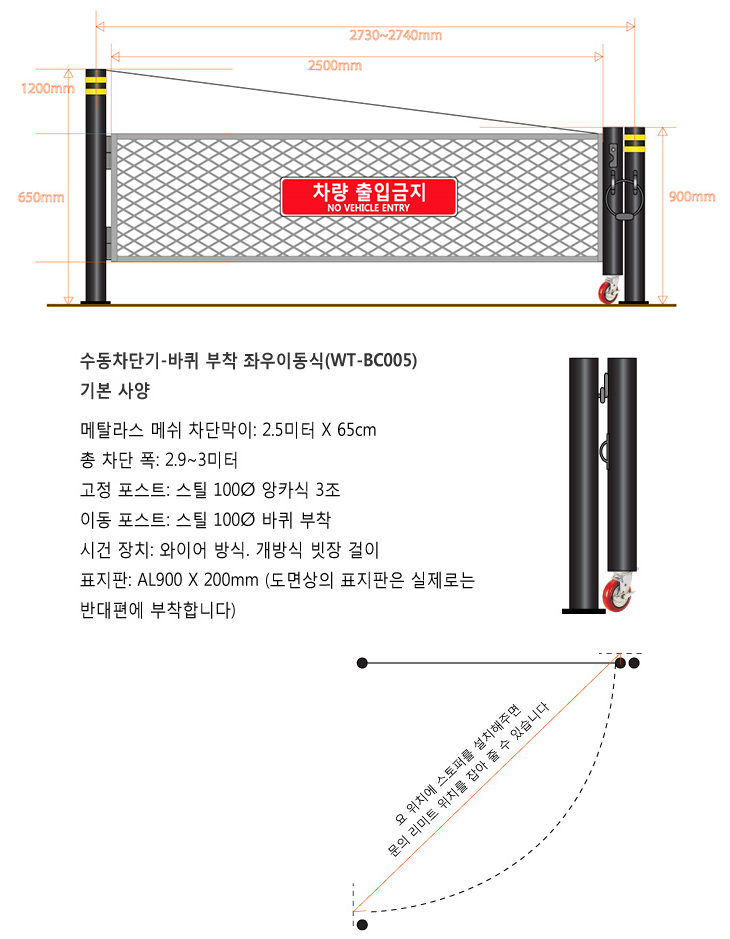 2730~2740mm

2500mm

1200mm

650mm

900mm

차량 출입금지
NO VEHICLE ENTRY

수동차단기-바퀴 부착 좌우이동식(WT-BC005)
기본 사양

메탈라스 메쉬 차단막이: 2.5미터 X 65cm
총 차단 폭: 2.9~3미터
고정 포스트: 스틸 100∅ 앙카식 3조
이동 포스트: 스틸 100∅ 바퀴 부착
시건 장치: 와이어 방식. 개방식 빗장 걸이
표지판: AL900 X 200mm (도면상의 표지판은 실제로는 반대편에 부착합니다)

요 위치에 스토퍼를 설치해주면
문의 리미트 위치를 잡아 줄 수 있습니다