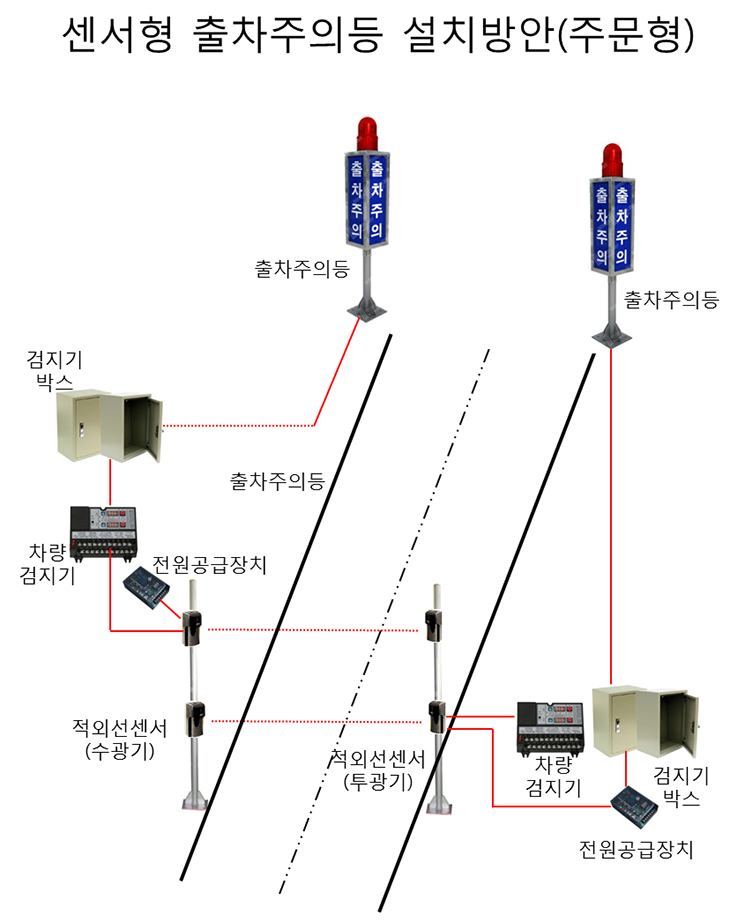 센서형 출차주의등 설치방안(주문형)

출차주의 출차주의

출차주의 출차주의

출차주의등

출차주의등

검지기 박스

출차주의등

차량 검지기

전원공급장치

적외선센서 (수광기)

적외선센서 (투광기)

차량 검지기

검지기 박스

전원공급장치