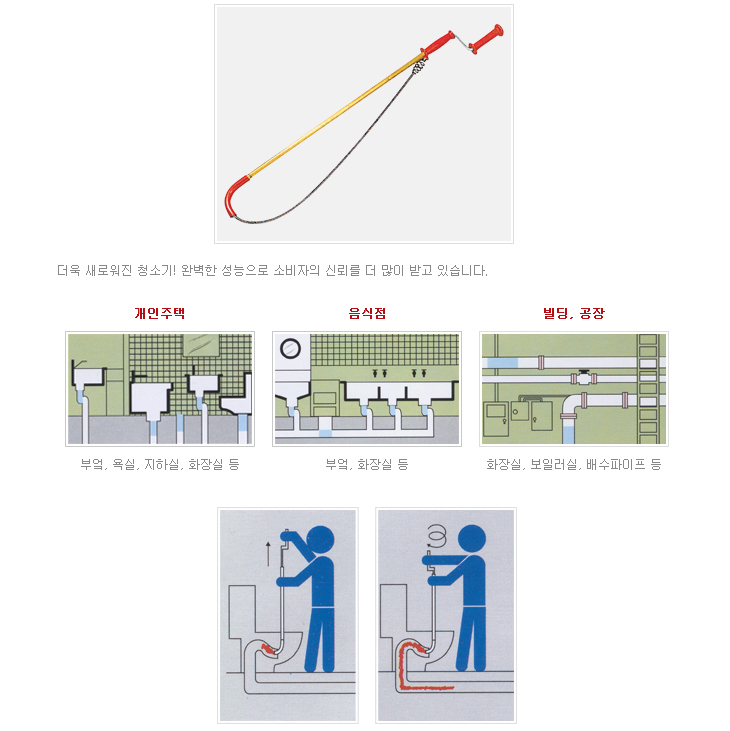 더욱 새로워진 청소기! 완벽한 성능으로 소비자의 신뢰를 더 많이 받고 있습니다.

개인주택

부엌, 욕실, 지하실, 화장실 등

음식점

부엌, 화장실 등

빌딩, 공장

화장실, 보일러실, 배수파이프 등