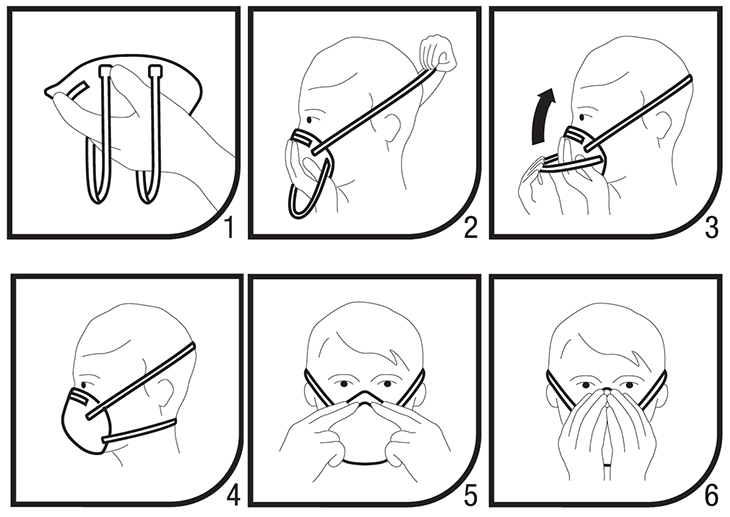 1

2

3

4

5

6