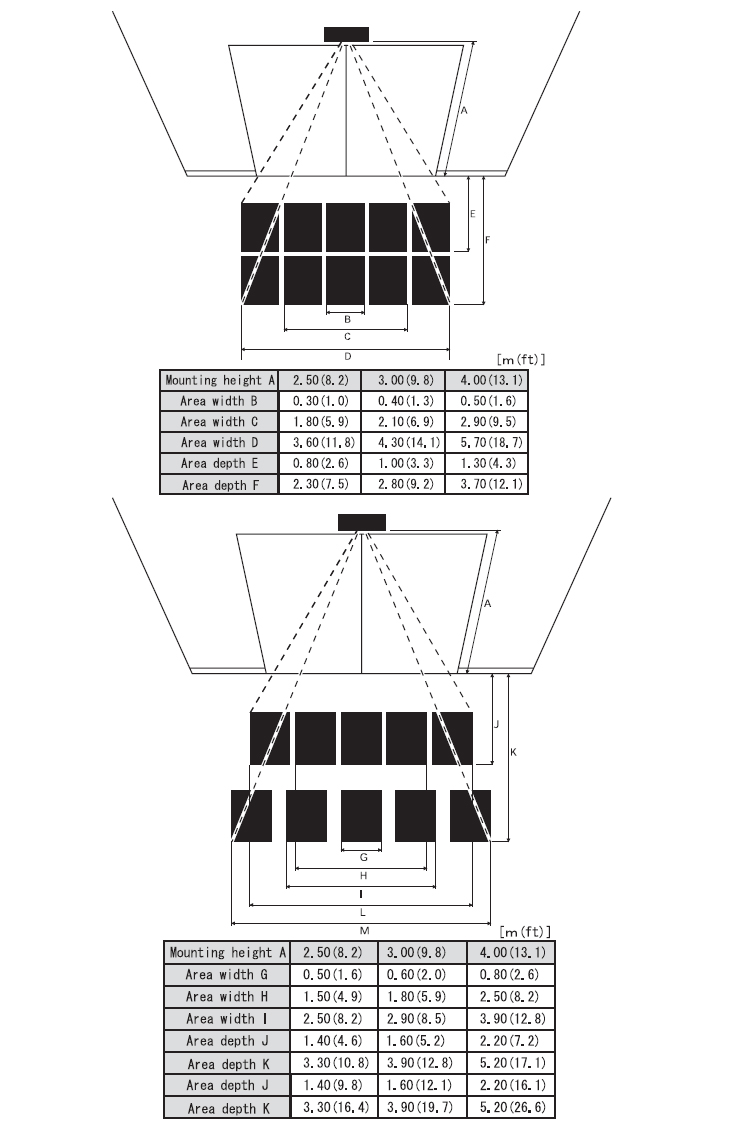 A

E

F

B

C

D

[m(ft)]

| Mounting height A | 2.50(8.2) | 3.00(9.8) | 4.00(13.1) |
|---|---|---|---|
| Area width B | 0.30(1.0) | 0.40(1.3) | 0.50(1.6) |
| Area width C | 1.80(5.9) | 2.10(6.9) | 2.90(9.5) |
| Area width D | 3.60(11.8) | 4.30(14.1) | 5.70(18.7) |
| Area depth E | 0.80(2.6) | 1.00(3.3) | 1.30(4.3) |
| Area depth F | 2.30(7.5) | 2.80(9.2) | 3.70(12.1) |

A

J

K

G

H

I

L

M

[m(ft)]

| Mounting height A | 2.50(8.2) | 3.00(9.8) | 4.00(13.1) |
|---|---|---|---|
| Area width G | 0.50(1.6) | 0.60(2.0) | 0.80(2.6) |
| Area width H | 1.50(4.9) | 1.80(5.9) | 2.50(8.2) |
| Area width I | 2.50(8.2) | 2.90(8.5) | 3.90(12.8) |
| Area depth J | 1.40(4.6) | 1.60(5.2) | 2.20(7.2) |
| Area depth K | 3.30(10.8) | 3.90(12.8) | 5.20(17.1) |
| Area depth J | 1.40(9.8) | 1.60(12.1) | 2.20(16.1) |
| Area depth K | 3.30(16.4) | 3.90(19.7) | 5.20(26.6) |