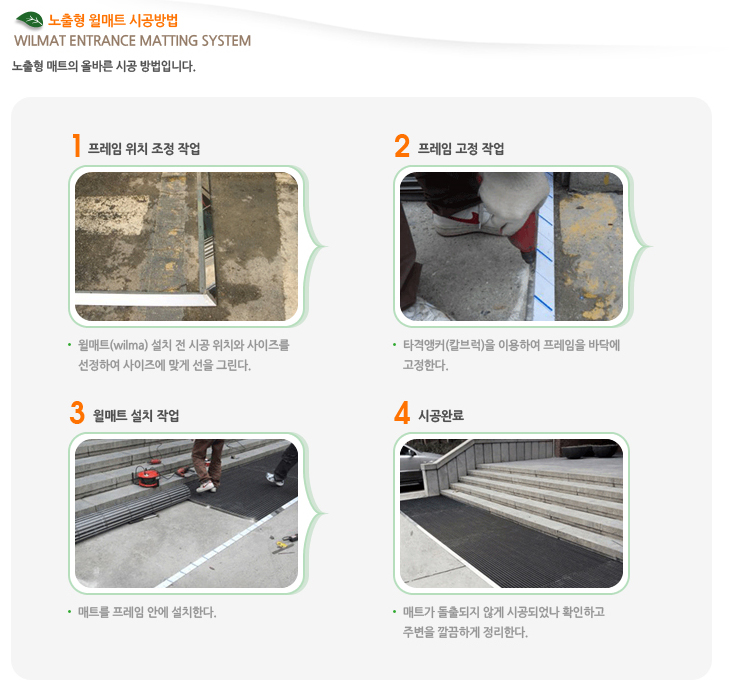 노출형 윌매트 시공방법
WILMAT ENTRANCE MATTING SYSTEM

노출형 매트의 올바른 시공 방법입니다.

1 프레임 위치 조정 작업

• 윌매트(wilma) 설치 전 시공 위치와 사이즈를 선정하여 사이즈에 맞게 선을 그린다.

2 프레임 고정 작업

• 타격앵커(칼브럭)을 이용하여 프레임을 바닥에 고정한다.

3 윌매트 설치 작업

• 매트를 프레임 안에 설치한다.

4 시공완료

• 매트가 돌출되지 않게 시공되었나 확인하고 주변을 깔끔하게 정리한다.