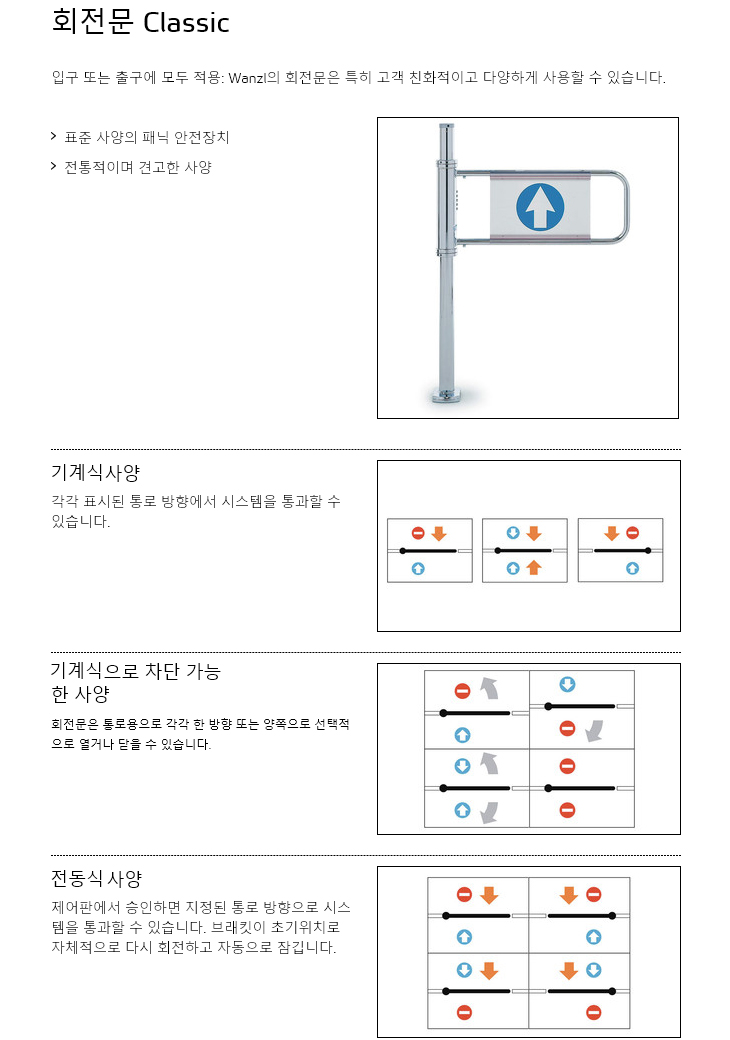 회전문 Classic

입구 또는 출구에 모두 적용: Wanzl의 회전문은 특히 고객 친화적이고 다양하게 사용할 수 있습니다.

> 표준 사양의 패닉 안전장치

> 전통적이며 견고한 사양

기계식사양

각각 표시된 통로 방향에서 시스템을 통과할 수 있습니다.

기계식으로 차단 가능한 사양

회전문은 통로용으로 각각 한 방향 또는 양쪽으로 선택적으로 열거나 닫을 수 있습니다.

전동식 사양

제어판에서 승인하면 지정된 통로 방향으로 시스템을 통과할 수 있습니다. 브래킷이 초기위치로 자체적으로 다시 회전하고 자동으로 잠깁니다.