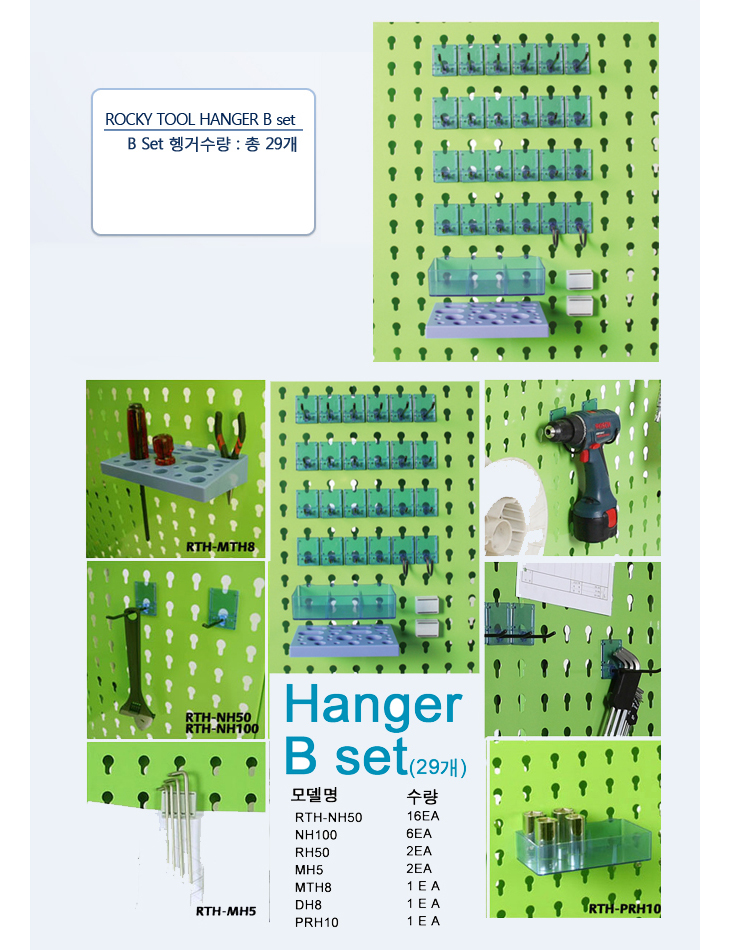 ROCKY TOOL HANGER B set
B Set 헹거수량 : 총 29개

RTH-MTH8

RTH-NH50
RTH-NH100

RTH-MH5

Hanger
B set(29개)

| 모델명 | 수량 |
|---|---|
| RTH-NH50 | 16EA |
| NH100 | 6EA |
| RH50 | 2EA |
| MH5 | 2EA |
| MTH8 | 1 E A |
| DH8 | 1 E A |
| PRH10 | 1 E A |

RTH-PRH10