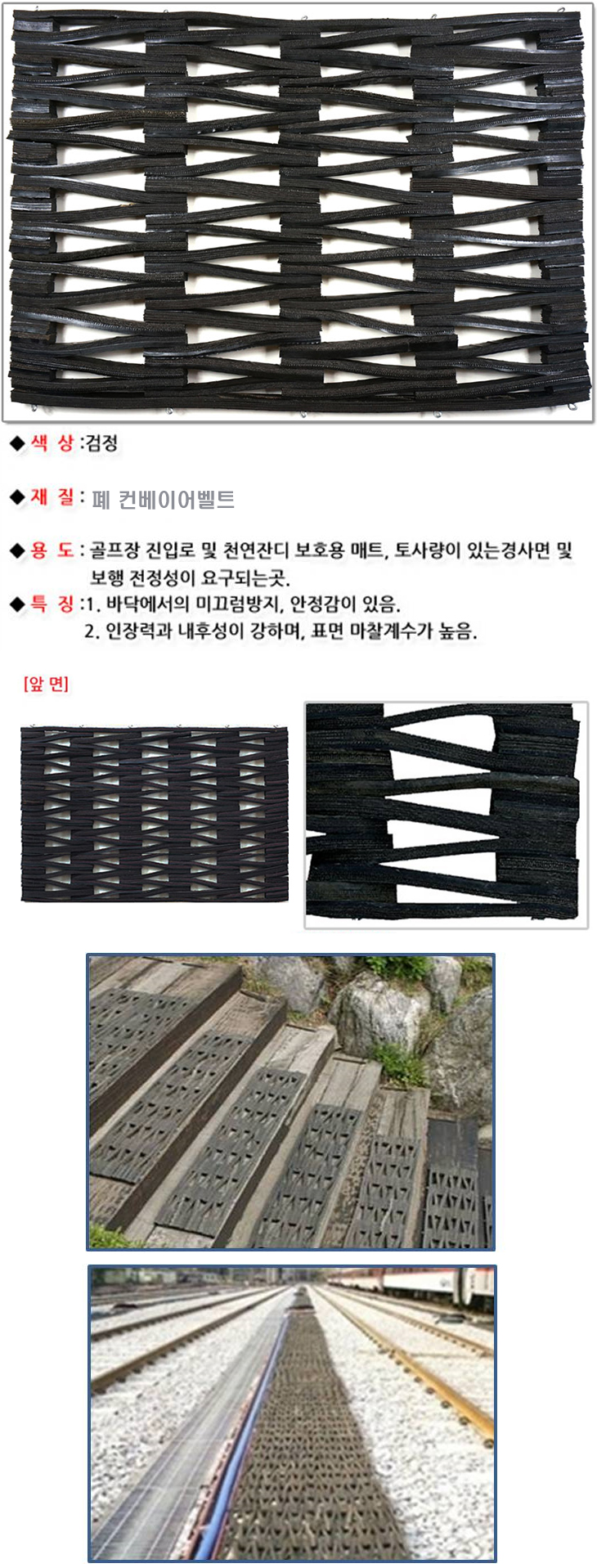 ◆ 색 상 :검정

◆ 재 질 : 폐 컨베이어벨트

◆ 용 도 : 골프장 진입로 및 천연잔디 보호용 매트, 토사량이 있는경사면 및 보행 전정성이 요구되는곳.

◆ 특 징 :1. 바닥에서의 미끄럼방지, 안정감이 있음.
2. 인장력과 내후성이 강하며, 표면 마찰계수가 높음.

[앞 면]