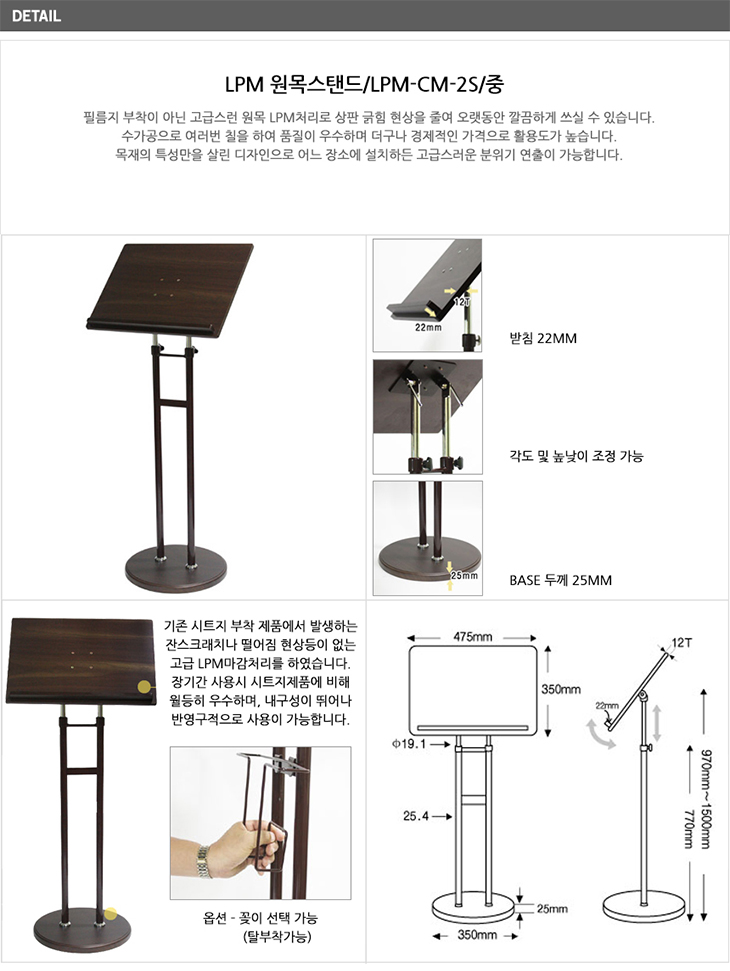 DETAIL

LPM 원목스탠드/LPM-CM-2S/중

필름지 부착이 아닌 고급스런 원목 LPM처리로 상판 긁힘 현상을 줄여 오랫동안 깔끔하게 쓰실 수 있습니다.
수가공으로 여러번 칠을 하여 품질이 우수하며 더구나 경제적인 가격으로 활용도가 높습니다.
목재의 특성만을 살린 디자인으로 어느 장소에 설치하든 고급스러운 분위기 연출이 가능합니다.

12T
22mm
받침 22MM

각도 및 높낮이 조정 가능

25mm
BASE 두께 25MM

기존 시트지 부착 제품에서 발생하는 잔스크래치나 떨어짐 현상등이 없는 고급 LPM마감처리를 하였습니다. 장기간 사용시 시트지제품에 비해 월등히 우수하며, 내구성이 뛰어나 반영구적으로 사용이 가능합니다.

옵션 - 꽂이 선택 가능
(탈부착가능)

475mm
350mm
Φ19.1
25.4
25mm
350mm
12T
22mm
970mm~1500mm
770mm