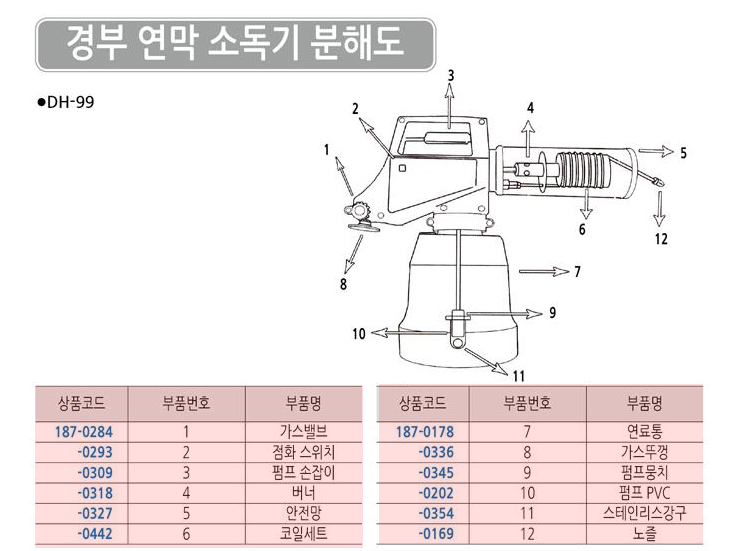 경부 연막 소독기 분해도

●DH-99

3
2
4
1
5
6
12
8
7
9
10
11

| 상품코드 | 부품번호 | 부품명 |
|---|---|---|
| 187-0284 | 1 | 가스밸브 |
| -0293 | 2 | 점화 스위치 |
| -0309 | 3 | 펌프 손잡이 |
| -0318 | 4 | 버너 |
| -0327 | 5 | 안전망 |
| -0442 | 6 | 코일세트 |

| 상품코드 | 부품번호 | 부품명 |
|---|---|---|
| 187-0178 | 7 | 연료통 |
| -0336 | 8 | 가스뚜껑 |
| -0345 | 9 | 펌프뭉치 |
| -0202 | 10 | 펌프 PVC |
| -0354 | 11 | 스테인리스강구 |
| -0169 | 12 | 노즐 |