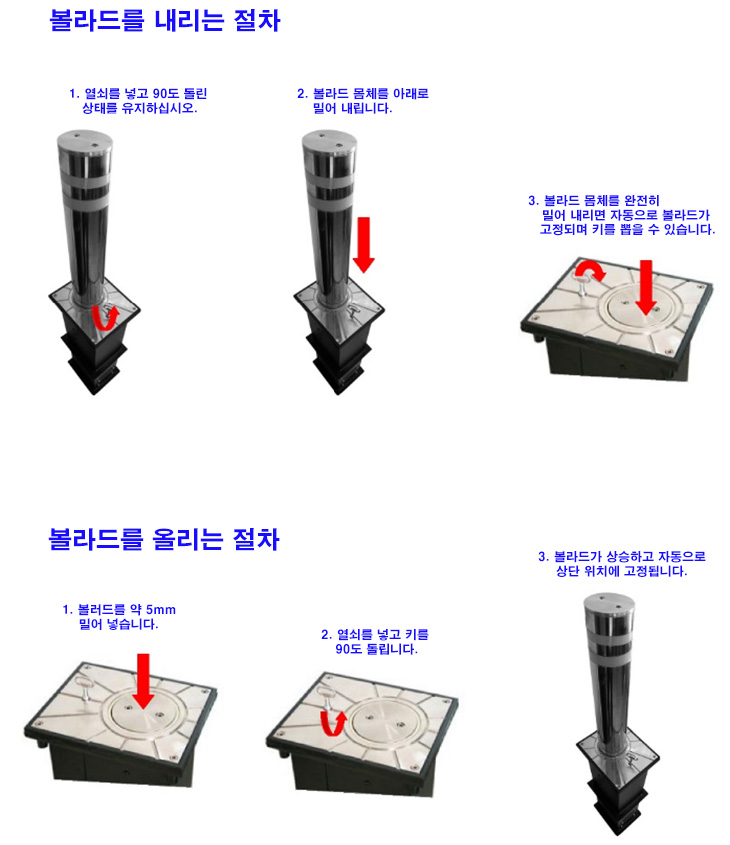 볼라드를 내리는 절차

1. 열쇠를 넣고 90도 돌린 상태를 유지하십시오.

2. 볼라드 몸체를 아래로 밀어 내립니다.

3. 볼라드 몸체를 완전히 밀어 내리면 자동으로 볼라드가 고정되며 키를 뽑을 수 있습니다.

볼라드를 올리는 절차

1. 볼러드를 약 5mm 밀어 넣습니다.

2. 열쇠를 넣고 키를 90도 돌립니다.

3. 볼라드가 상승하고 자동으로 상단 위치에 고정됩니다.