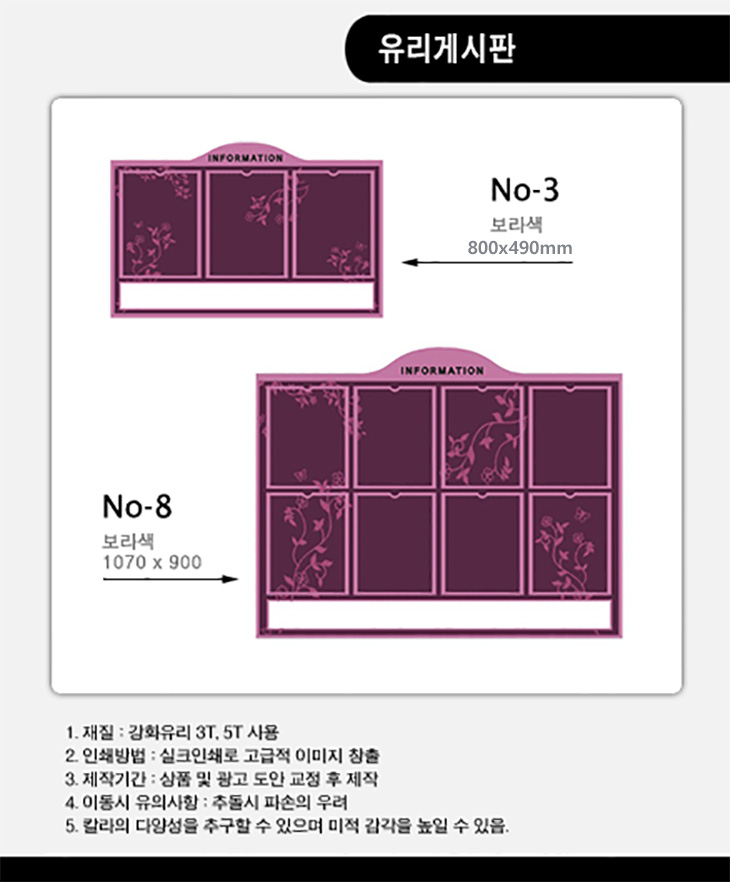 유리게시판

INFORMATION

No-3
보라색
800x490mm

INFORMATION

No-8
보라색
1070 x 900

1. 재질 : 강화유리 3T, 5T 사용
2. 인쇄방법 : 실크인쇄로 고급적 이미지 창출
3. 제작기간 : 상품 및 광고 도안 교정 후 제작
4. 이동시 유의사항 : 추돌시 파손의 우려
5. 칼라의 다양성을 추구할 수 있으며 미적 감각을 높일 수 있음.