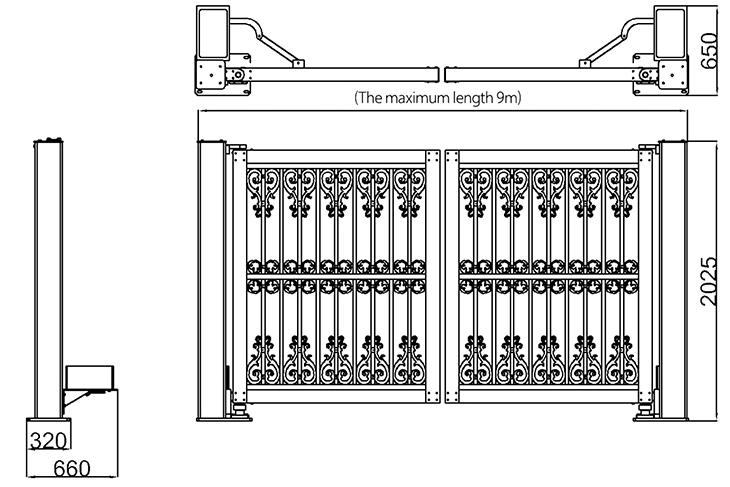 650
(The maximum length 9m)
2025
320
660