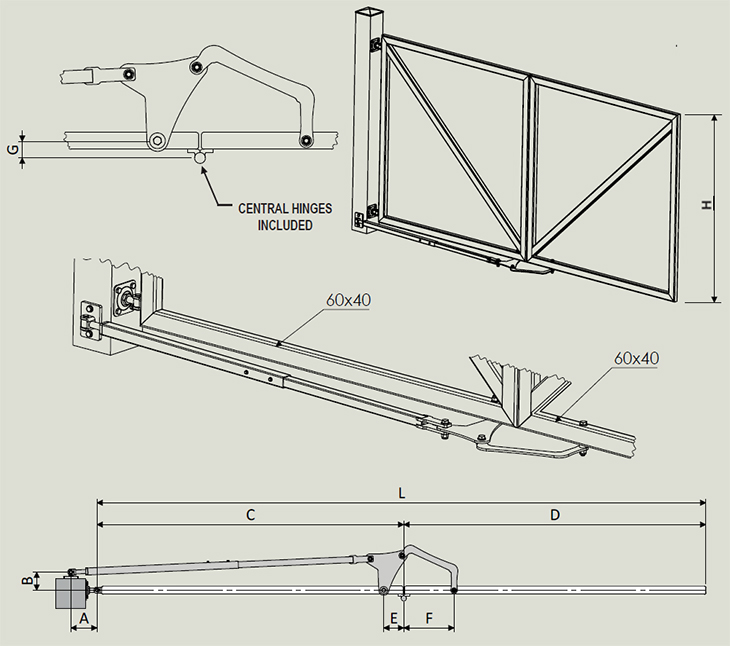 G

CENTRAL HINGES INCLUDED

H

60x40

60x40

L

C

D

B

A

E

F